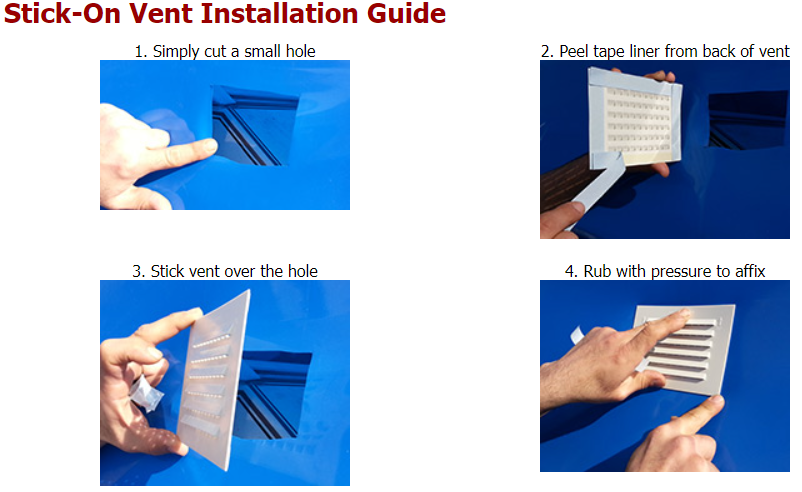 Stick-On Vent Installation Guide

1. Simply cut a small hole

2. Peel tape liner from back of vent

3. Stick vent over the hole

4. Rub with pressure to affix